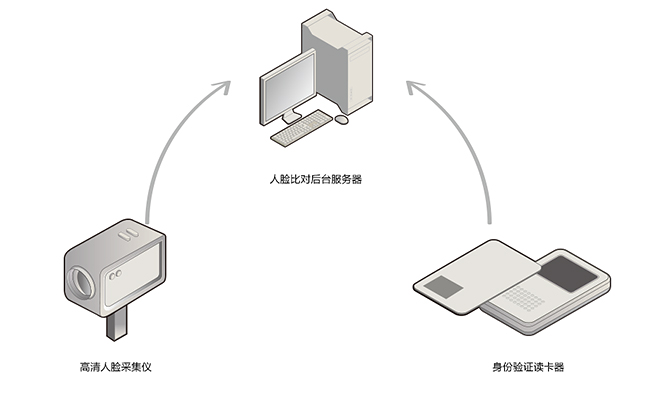 人脸比对后台服务器

高清人脸采集仪

身份验证读卡器